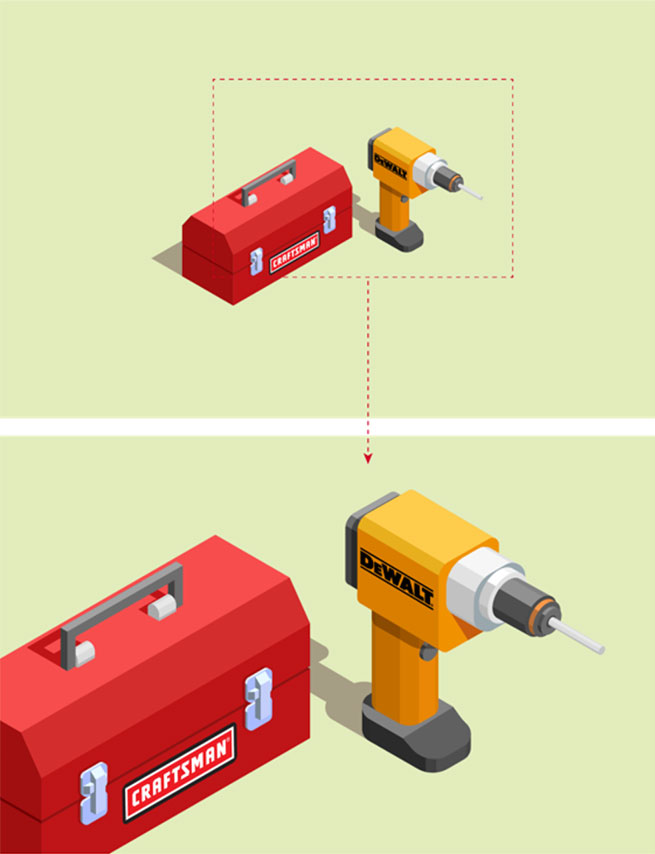 DEWALT

CRAFTSMAN

DEWALT

CRAFTSMAN